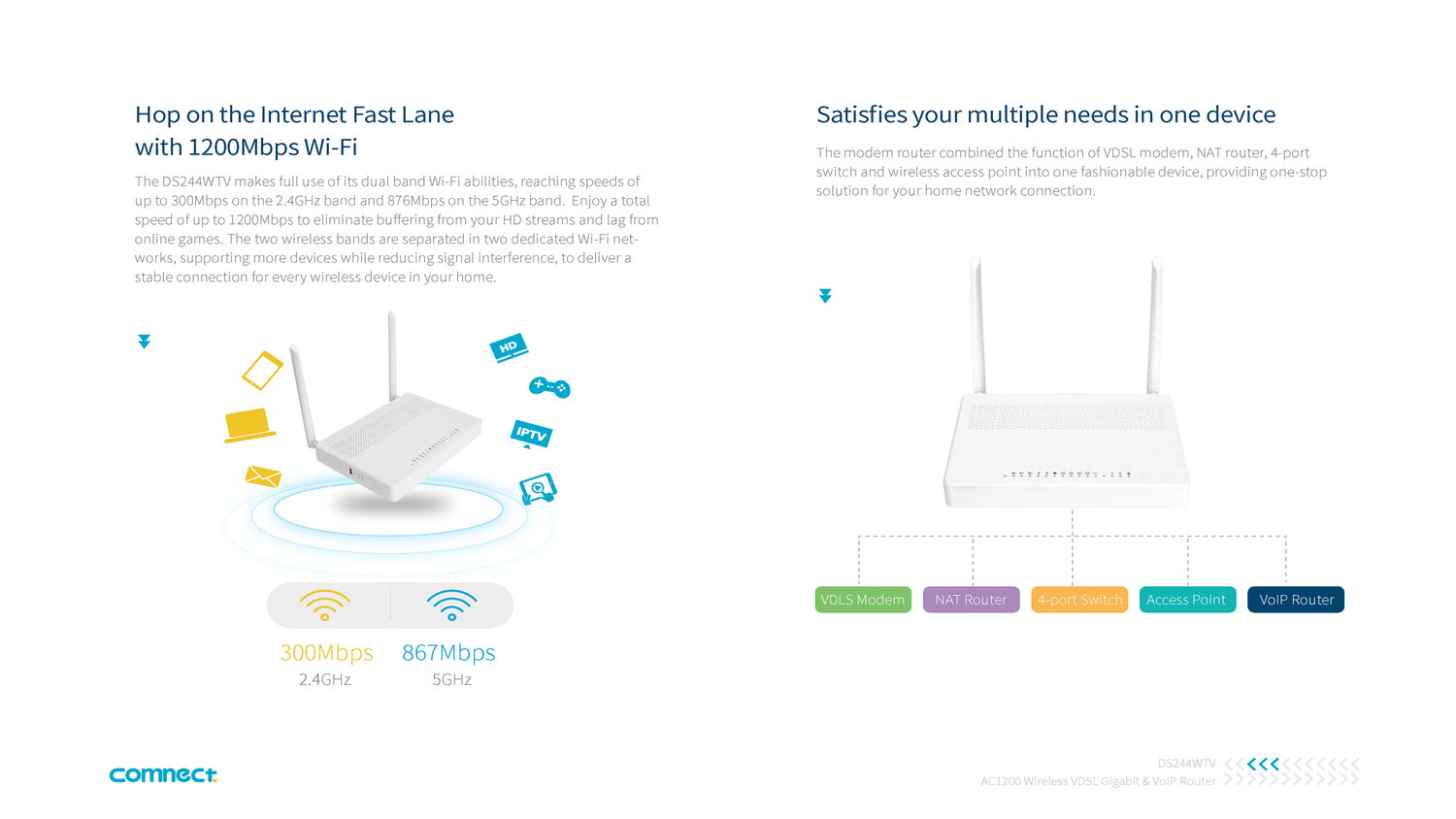 Hop on the Internet Fast Lane
with 1200Mbps Wi-Fi

The DS244WTV makes full use of its dual band Wi-Fi abilities, reaching speeds of up to 300Mbps on the 2.4GHz band and 876Mbps on the 5GHz band. Enjoy a total speed of up to 1200Mbps to eliminate buffering from your HD streams and lag from online games. The two wireless bands are separated in two dedicated Wi-Fi networks, supporting more devices while reducing signal interference, to deliver a stable connection for every wireless device in your home.

HD

IPTV

300Mbps
2.4GHz

867Mbps
5GHz

Satisfies your multiple needs in one device

The modem router combined the function of VDSL modem, NAT router, 4-port switch and wireless access point into one fashionable device, providing one-stop solution for your home network connection.

VDLS Modem
NAT Router
4-port Switch
Access Point
VoIP Router

comnect

DS244WTV
AC1200 Wireless VDSL Gigabit & VoIP Router