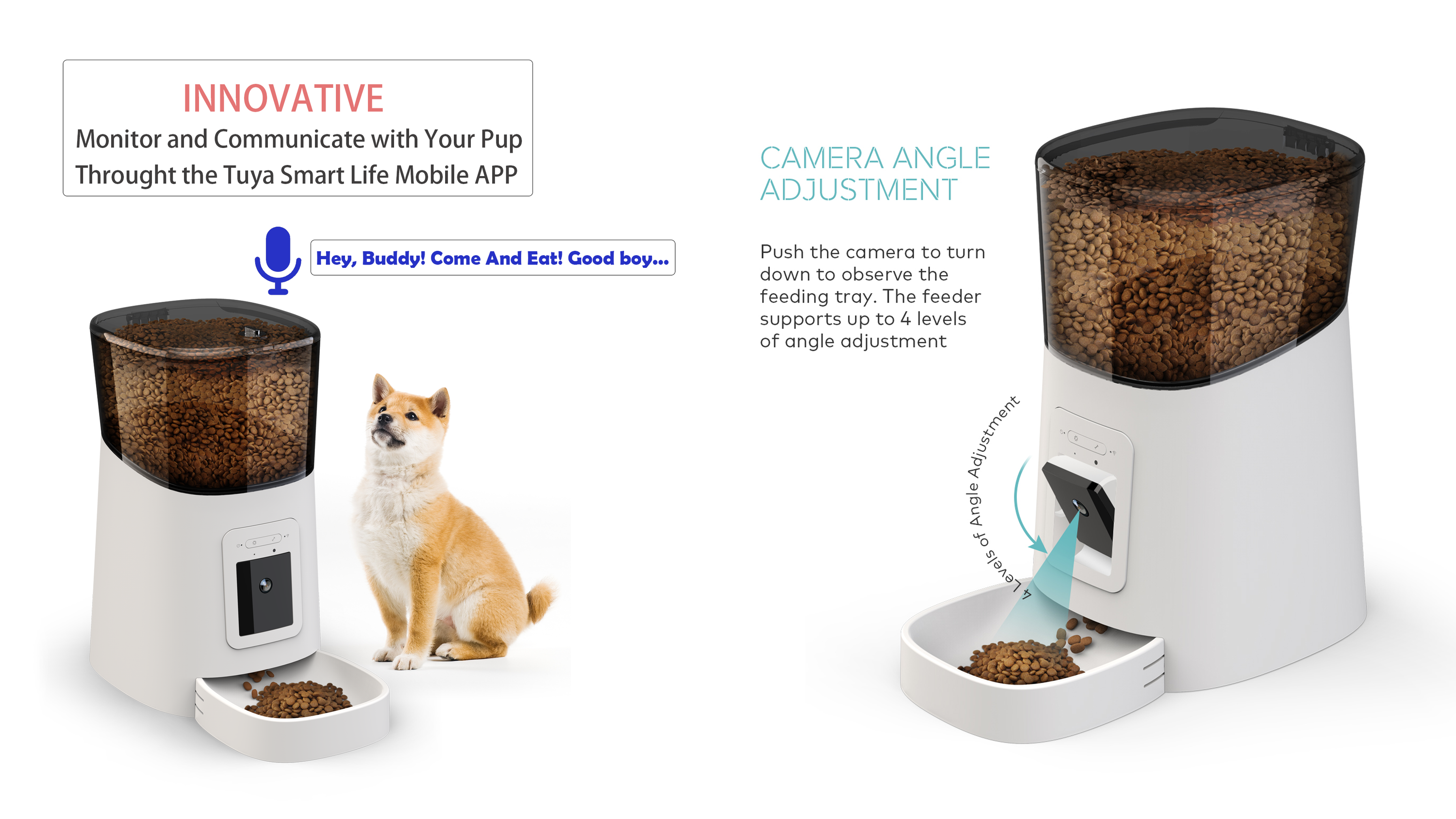 INNOVATIVE
Monitor and Communicate with Your Pup Throught the Tuya Smart Life Mobile APP

Hey, Buddy! Come And Eat! Good boy...

CAMERA ANGLE ADJUSTMENT

Push the camera to turn down to observe the feeding tray. The feeder supports up to 4 levels of angle adjustment

4 Levels of Angle Adjustment