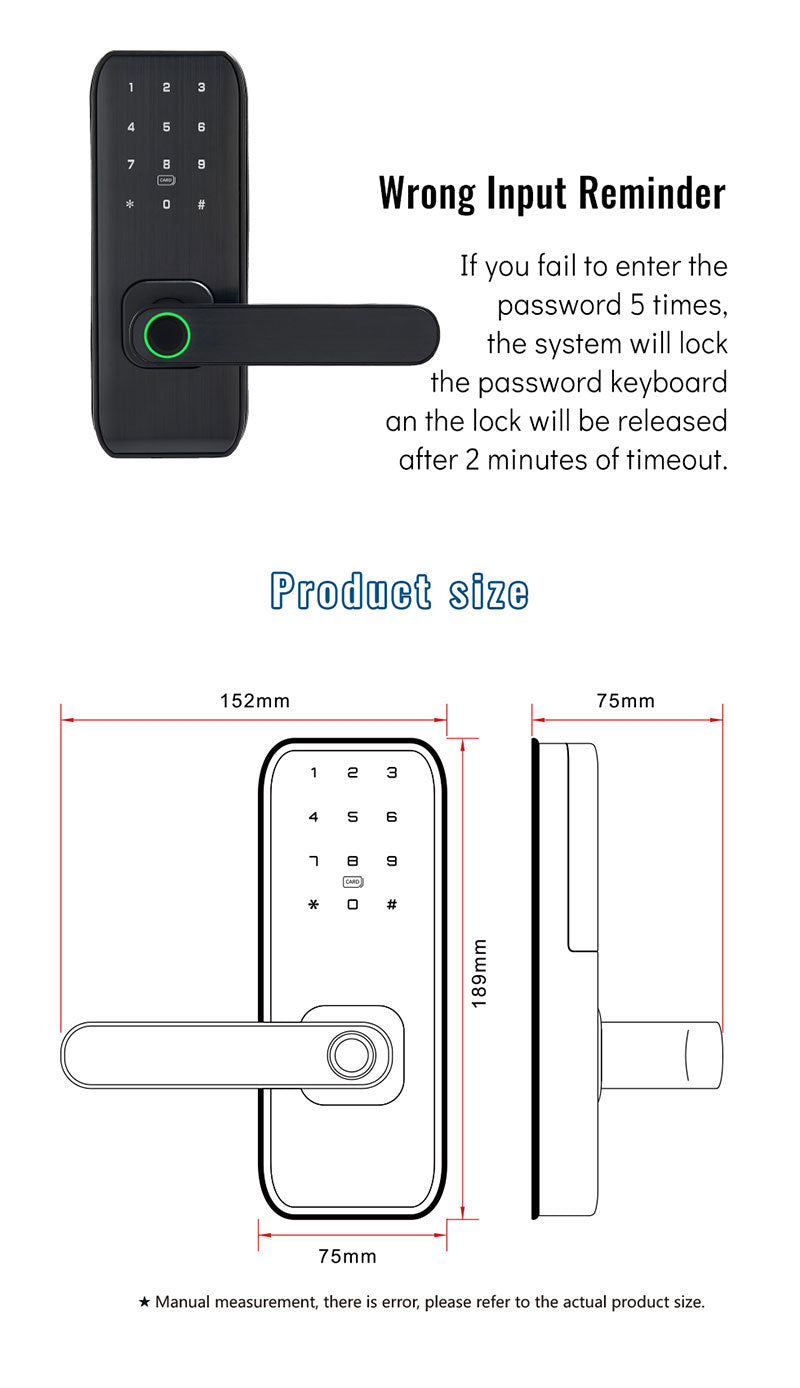 1 2 3
4 5 6
7 8 9
CARD
* 0 #

Wrong Input Reminder

If you fail to enter the password 5 times, the system will lock the password keyboard an the lock will be released after 2 minutes of timeout.

Product size

152mm

75mm

1 2 3
4 5 6
7 8 9
CARD
* 0 #

189mm

75mm

★ Manual measurement, there is error, please refer to the actual product size.