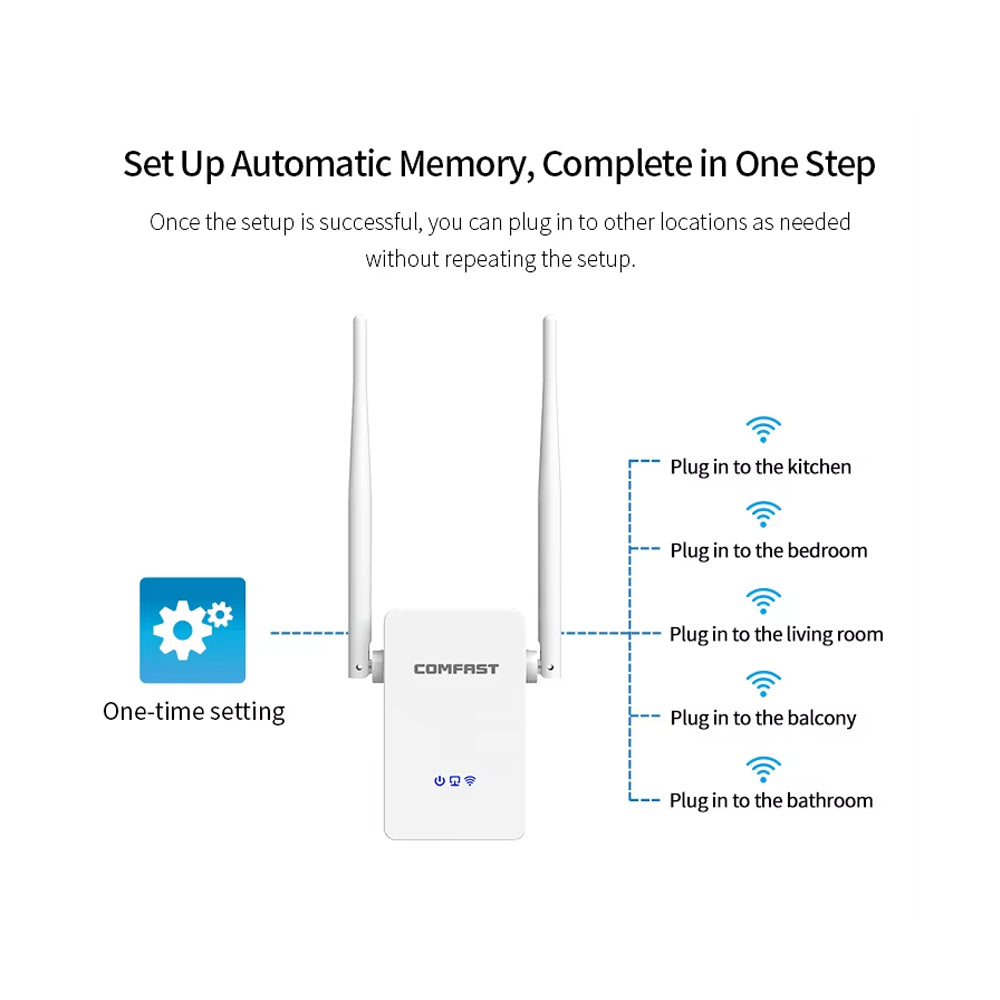 Set Up Automatic Memory, Complete in One Step

Once the setup is successful, you can plug in to other locations as needed without repeating the setup.

One-time setting

COMFAST

Plug in to the kitchen

Plug in to the bedroom

Plug in to the living room

Plug in to the balcony

Plug in to the bathroom