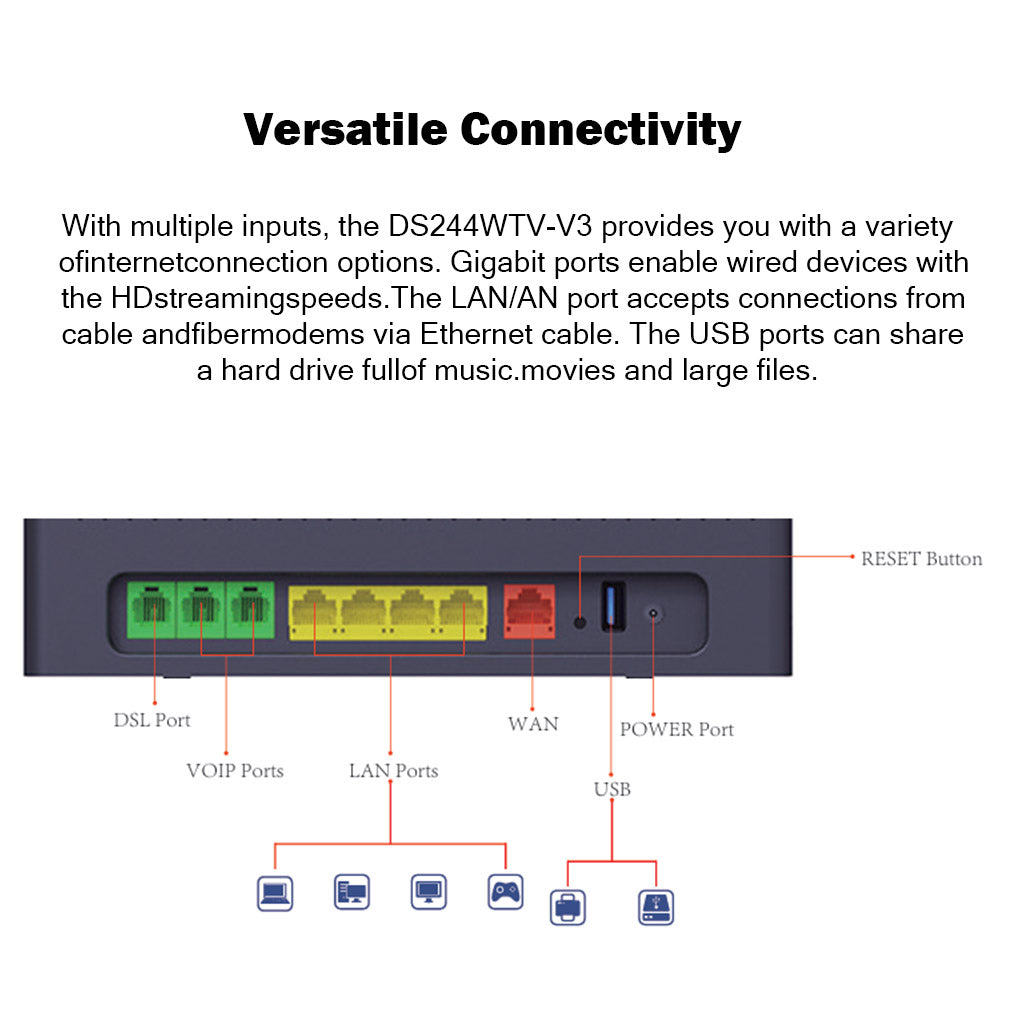 Versatile Connectivity

With multiple inputs, the DS244WTV-V3 provides you with a variety ofinternetconnection options. Gigabit ports enable wired devices with the HDstreamingspeeds.The LAN/AN port accepts connections from cable andfibermodems via Ethernet cable. The USB ports can share a hard drive fullof music.movies and large files.

RESET Button

DSL Port

VOIP Ports

LAN Ports

WAN

POWER Port

USB