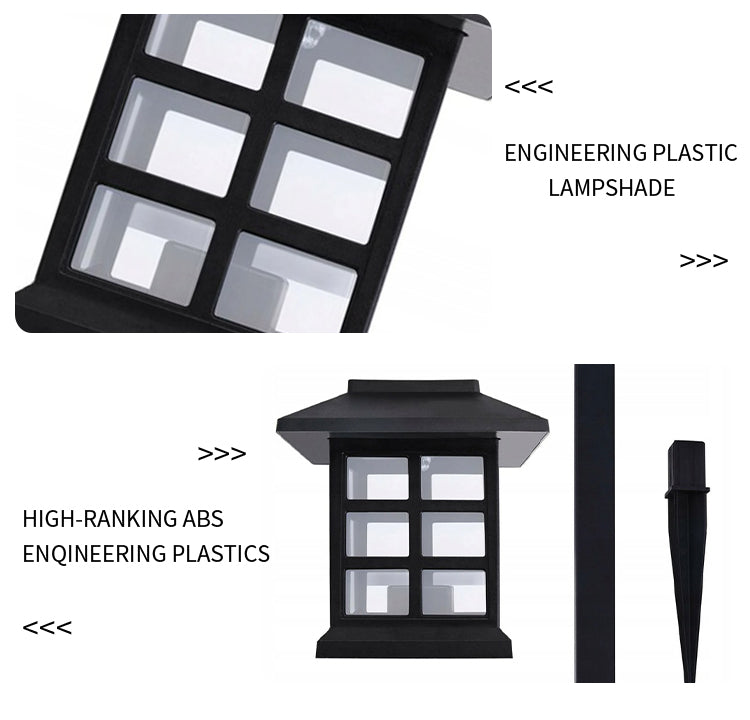 <<<

ENGINEERING PLASTIC LAMPSHADE

>>>

>>>

HIGH-RANKING ABS ENQINEERING PLASTICS

<<<