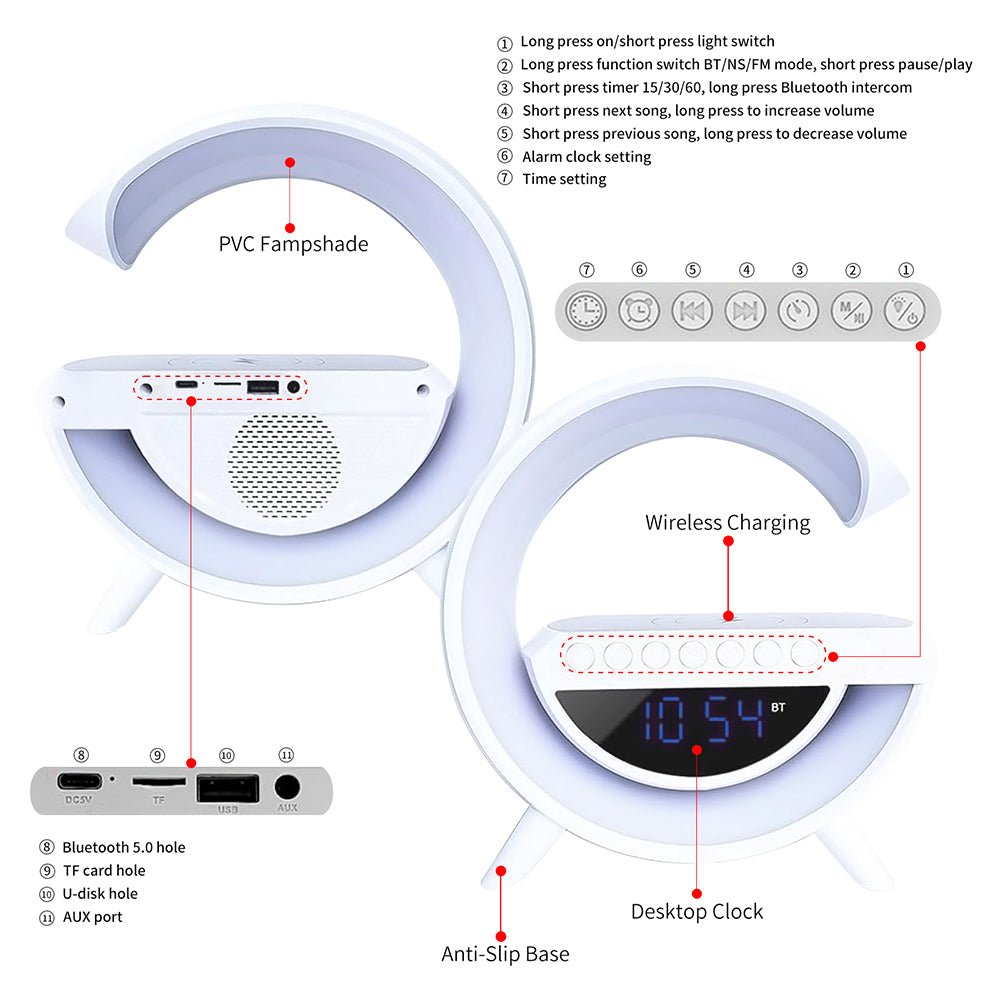 ① Long press on/short press light switch
② Long press function switch BT/NS/FM mode, short press pause/play
③ Short press timer 15/30/60, long press Bluetooth intercom
④ Short press next song, long press to increase volume
⑤ Short press previous song, long press to decrease volume
⑥ Alarm clock setting
⑦ Time setting

PVC Fampshade

⑦ ⑥ ⑤ ④ ③ ② ①

M

Wireless Charging

10 54 BT

⑧ ⑨ ⑩ ⑪
DC5V TF USB AUX

⑧ Bluetooth 5.0 hole
⑨ TF card hole
⑩ U-disk hole
⑪ AUX port

Desktop Clock

Anti-Slip Base