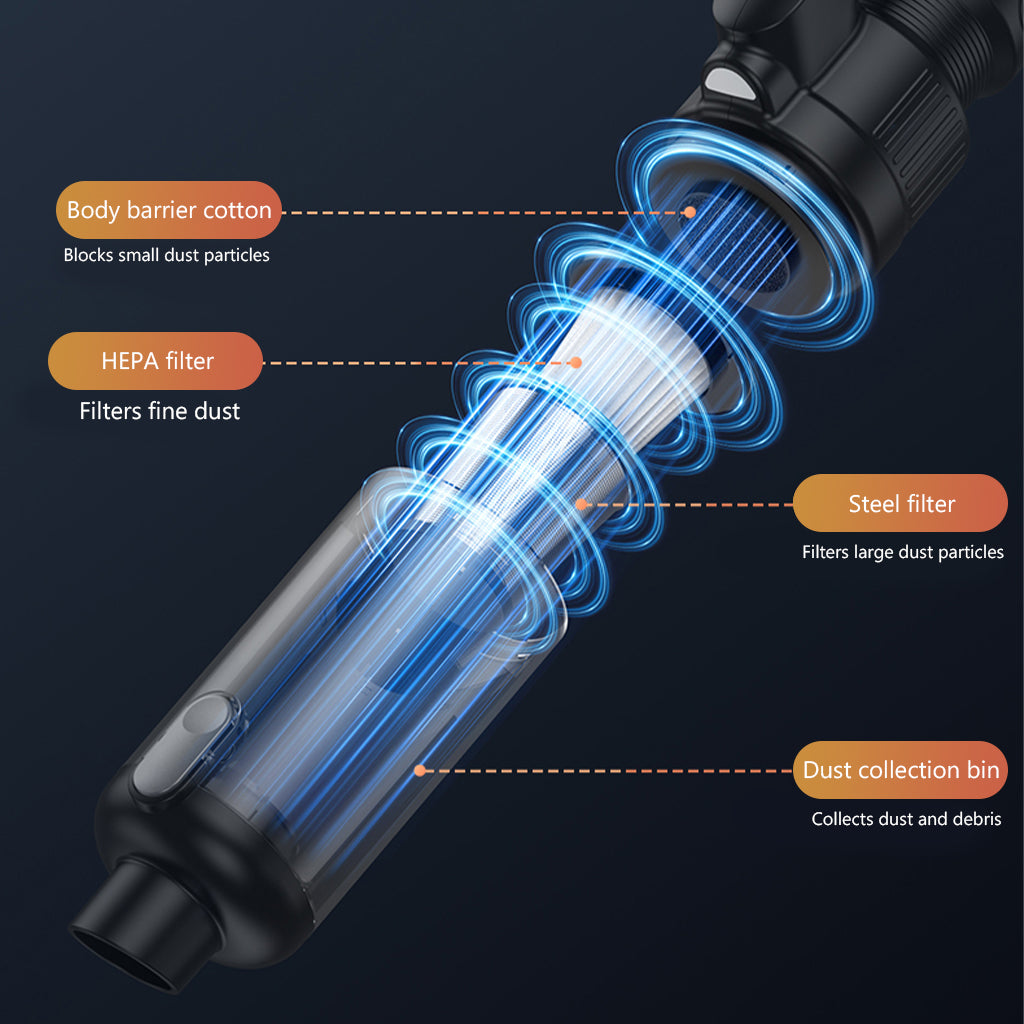 Body barrier cotton
Blocks small dust particles

HEPA filter
Filters fine dust

Steel filter
Filters large dust particles

Dust collection bin
Collects dust and debris