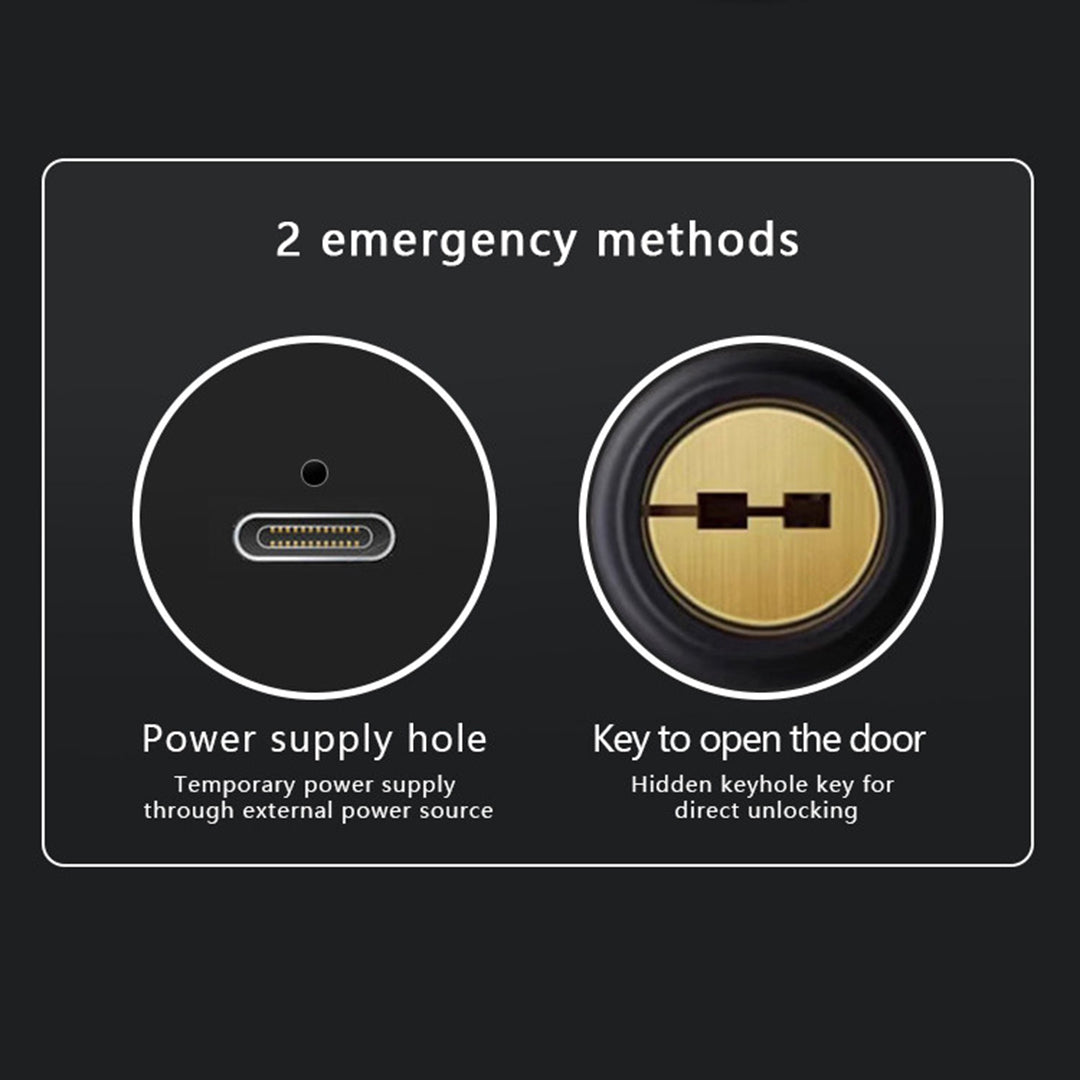 2 emergency methods

Power supply hole

Temporary power supply through external power source

Key to open the door

Hidden keyhole key for direct unlocking