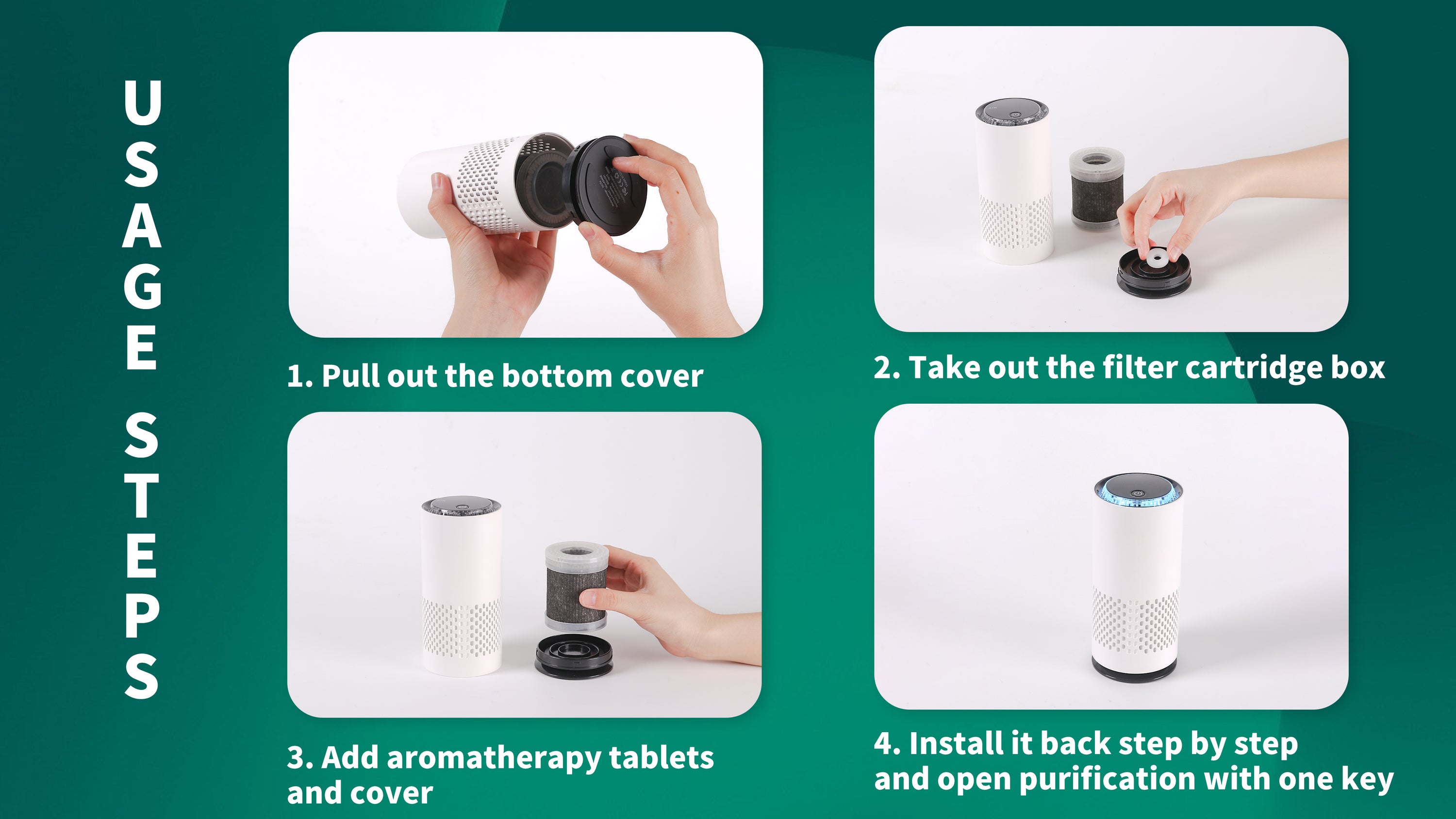 USAGE STEPS

1. Pull out the bottom cover

2. Take out the filter cartridge box

3. Add aromatherapy tablets and cover

4. Install it back step by step and open purification with one key