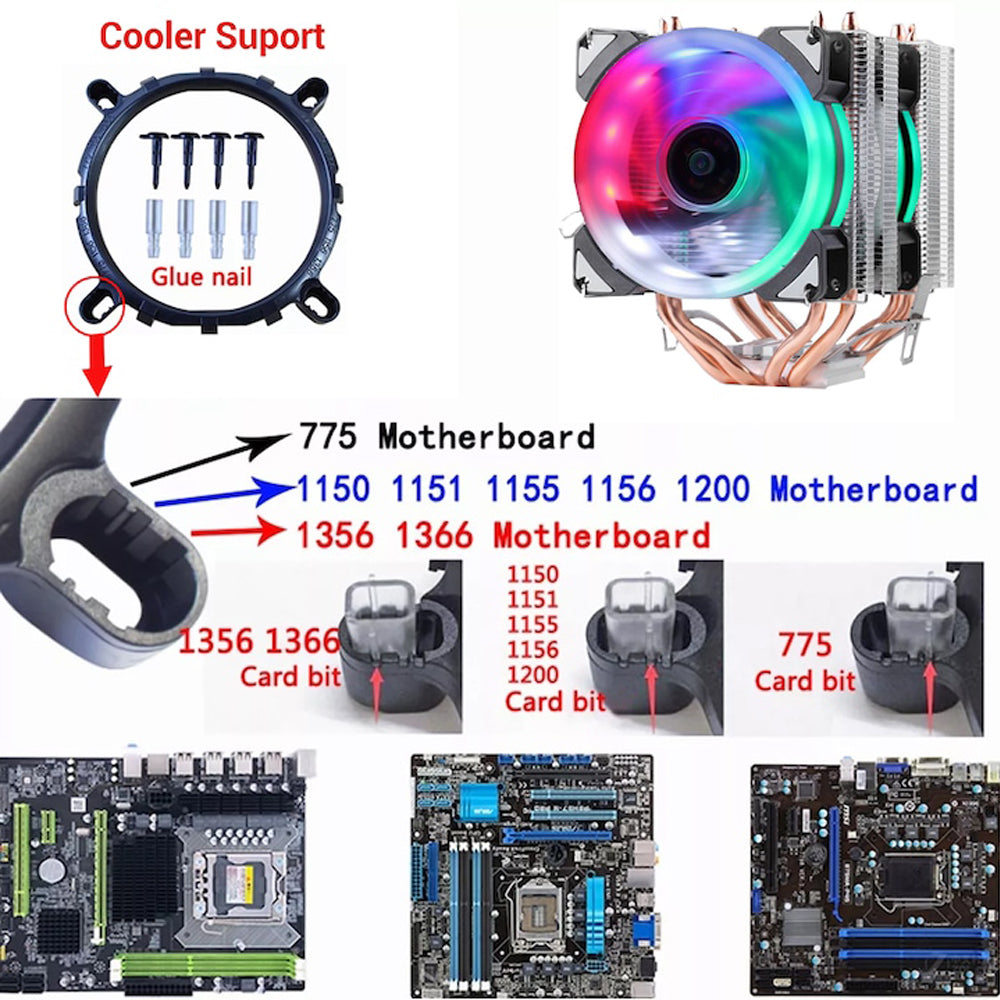 Cooler Suport

Glue nail

775 Motherboard

1150 1151 1155 1156 1200 Motherboard

1356 1366 Motherboard

1356 1366
Card bit

1150
1151
1155
1156
1200
Card bit

775
Card bit